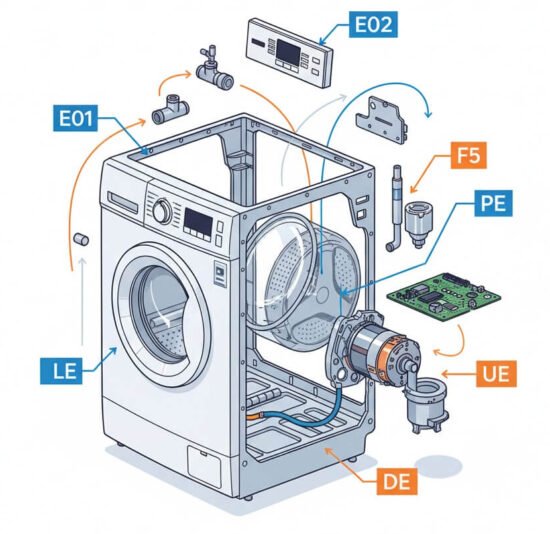 E02

E01

F5

PE

LE

UE

DE